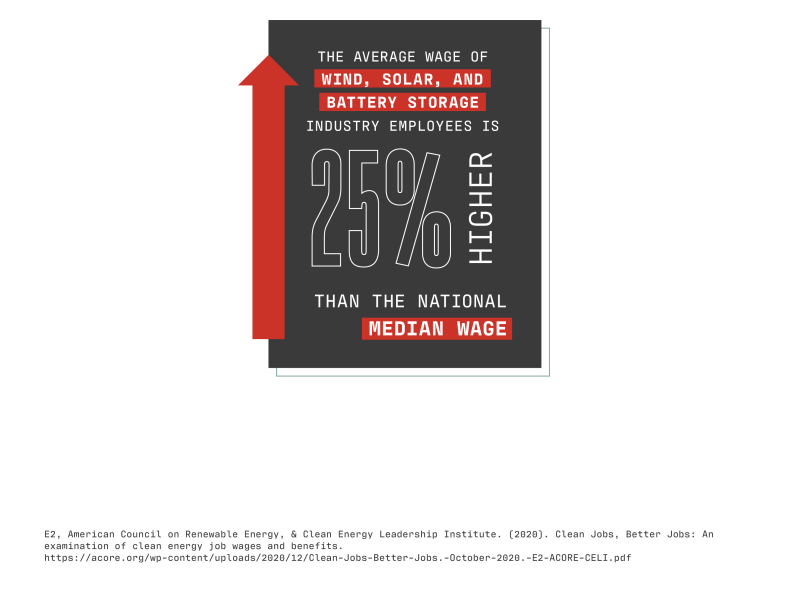 THE AVERAGE WAGE OF WIND, SOLAR, AND BATTERY STORAGE INDUSTRY EMPLOYEES IS

25% HIGHER

THAN THE NATIONAL MEDIAN WAGE

E2, American Council on Renewable Energy, & Clean Energy Leadership Institute. (2020). Clean Jobs, Better Jobs: An examination of clean energy job wages and benefits. https://acore.org/wp-content/uploads/2020/12/Clean-Jobs-Better-Jobs.-October-2020.-E2-ACORE-CELI.pdf